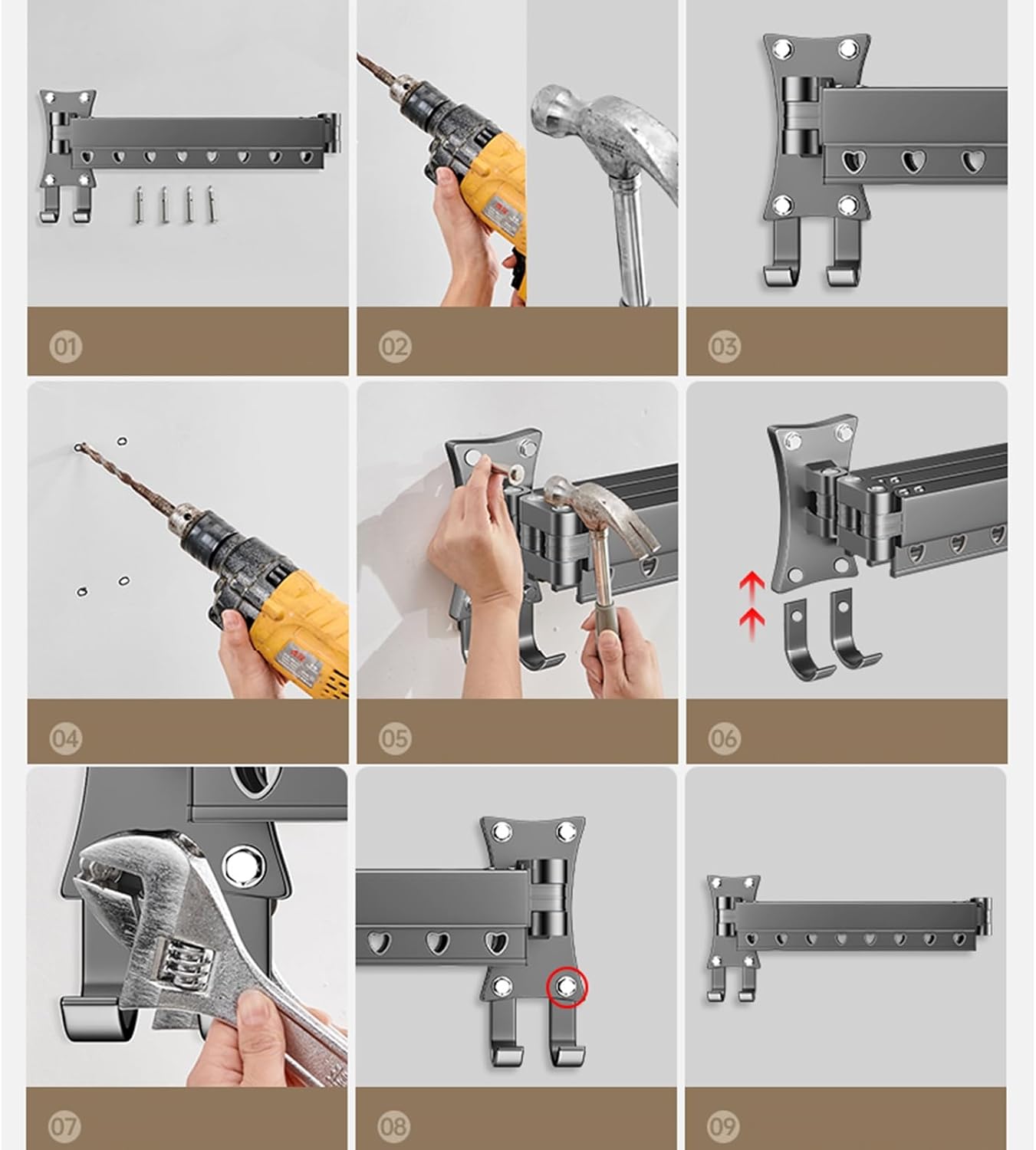 01

02

03

04

05

06

07

08

09